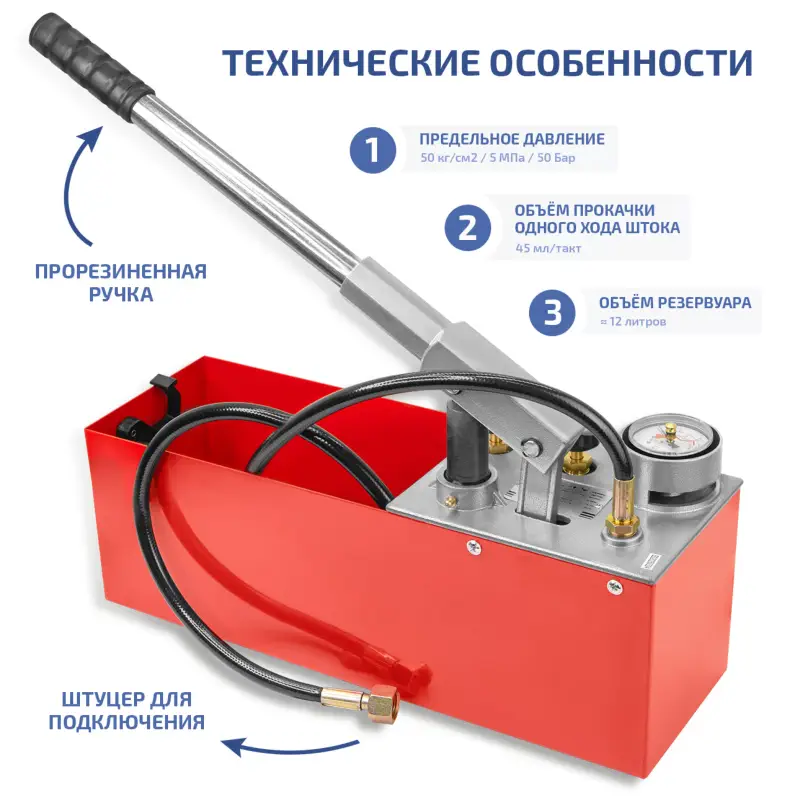 ТЕХНИЧЕСКИЕ ОСОБЕННОСТИ

1 ПРЕДЕЛЬНОЕ ДАВЛЕНИЕ
50 кг/см2 / 5 МПа / 50 Бар

2 ОБЪЁМ ПРОКАЧКИ ОДНОГО ХОДА ШТОКА
45 мл/такт

3 ОБЪЁМ РЕЗЕРВУАРА
≈ 12 литров

ПРОРЕЗИНЕННАЯ РУЧКА

ШТУЦЕР ДЛЯ ПОДКЛЮЧЕНИЯ